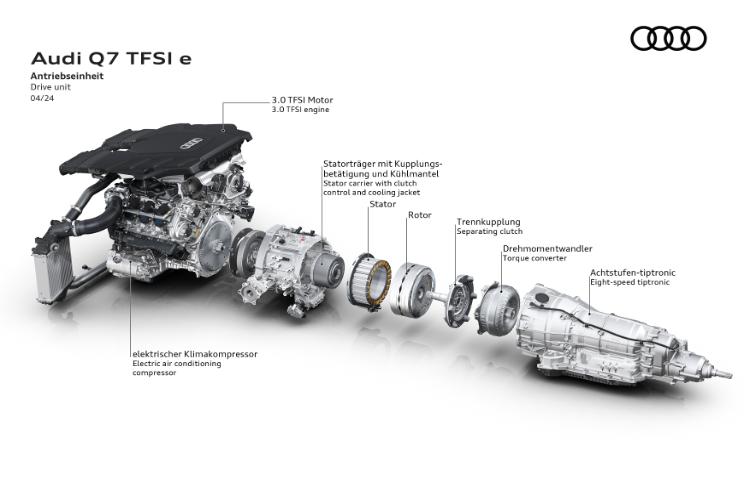 Audi Q7 TFSI e
Antriebseinheit
Drive unit
04/24

3.0 TFSI Motor
3.0 TFSI engine

Statorträger mit Kupplungsbetätigung und Kühlmantel
Stator carrier with clutch control and cooling jacket

Stator

Rotor

Trennkupplung
Separating clutch

Drehmomentwandler
Torque converter

Achtstufen-tiptronic
Eight-speed tiptronic

elektrischer Klimakompressor
Electric air conditioning compressor