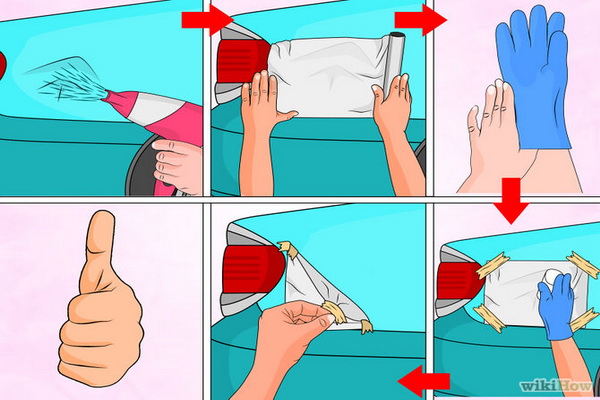 wikiHow